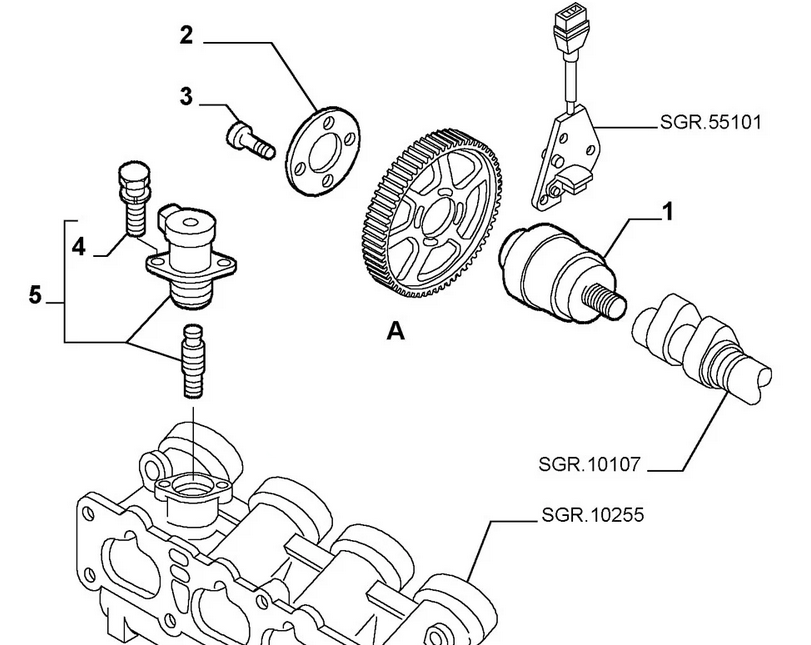 2
3
SGR.55101
1
4
5
A
SGR.10107
SGR.10255