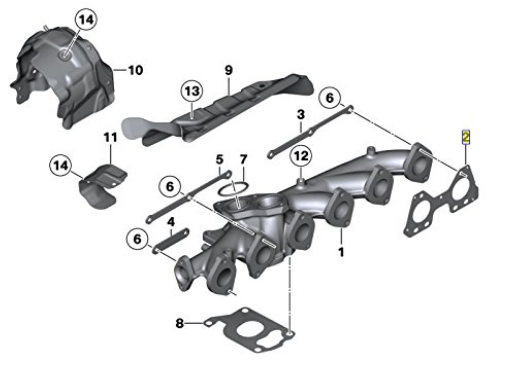 14
10
9
13
6
3
2
11
14
5
7
12
6
4
6
1
8